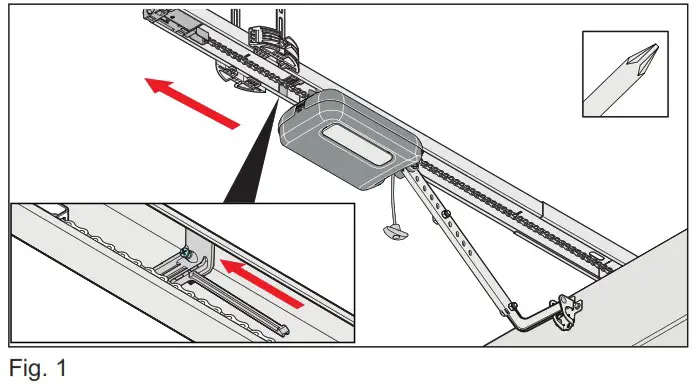 Fig. 1