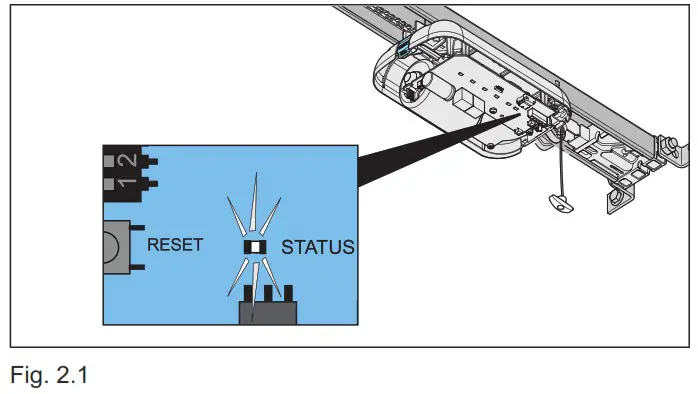 2
1
RESET
STATUS

Fig. 2.1