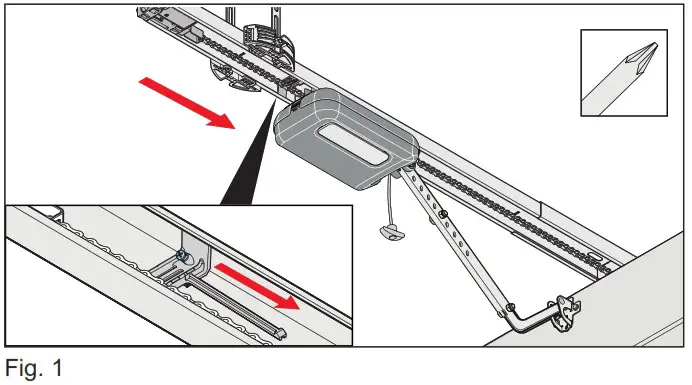 Fig. 1