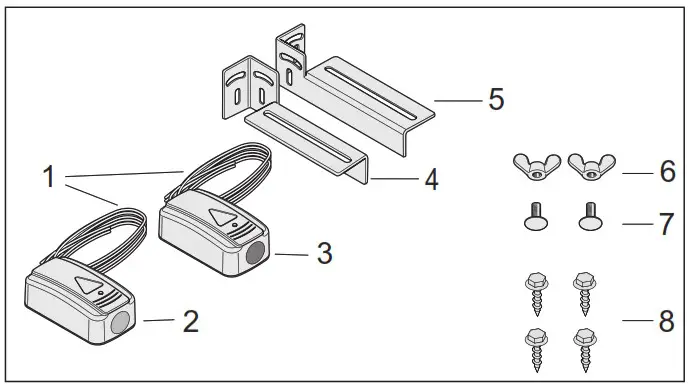 5
1
4
6
7
3
2
8