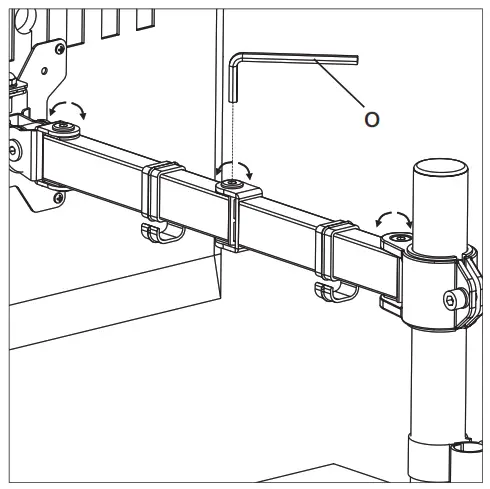 O