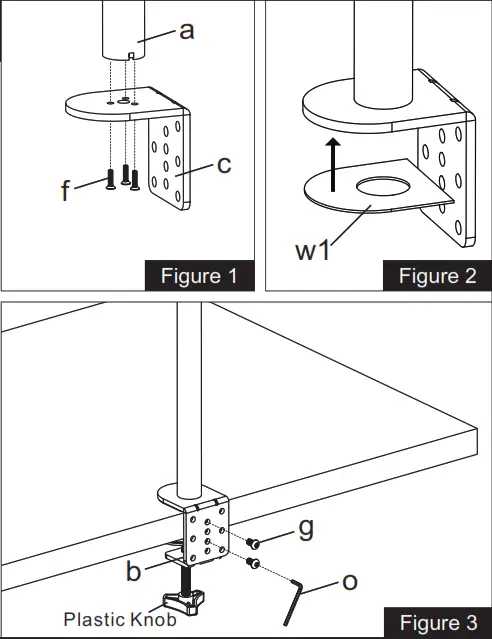 a

c

f

Figure 1

w1

Figure 2

g

b

o

Plastic Knob

Figure 3