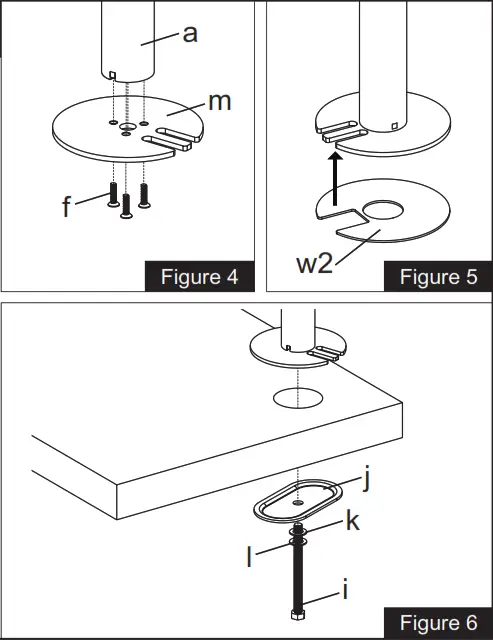 a

m

f

Figure 4

w2

Figure 5

j

k

l

i

Figure 6