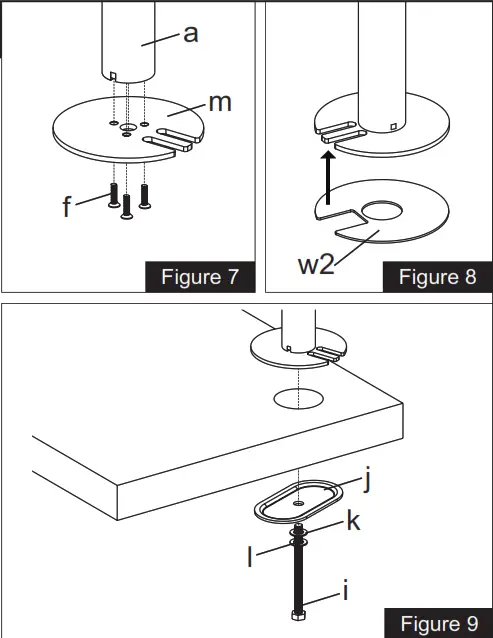 a

m

f

Figure 7

w2

Figure 8

j

k

l

i

Figure 9