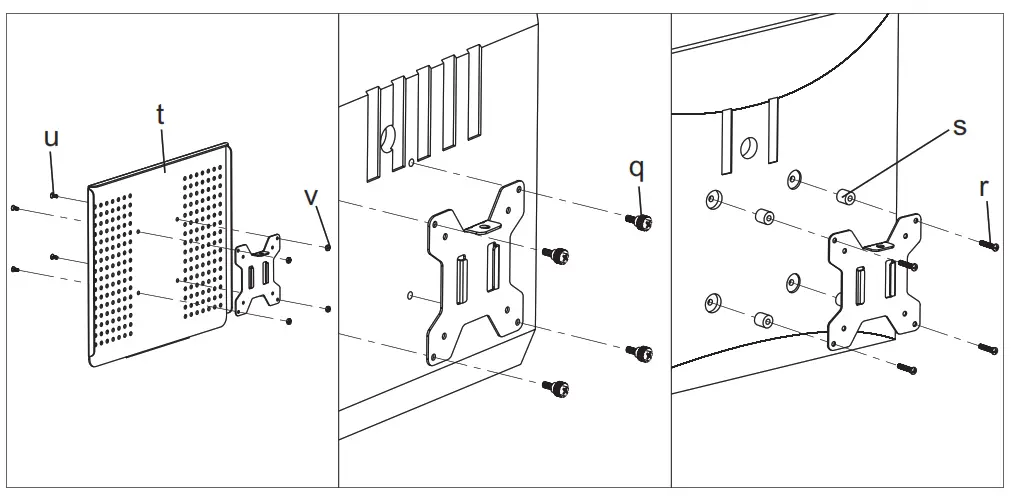 u
t
v
q
s
r