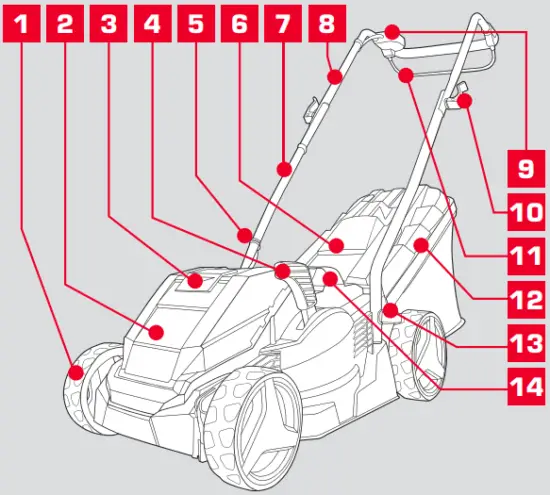 1 2 3 4 5 6 7 8

9
10
11
12
13
14