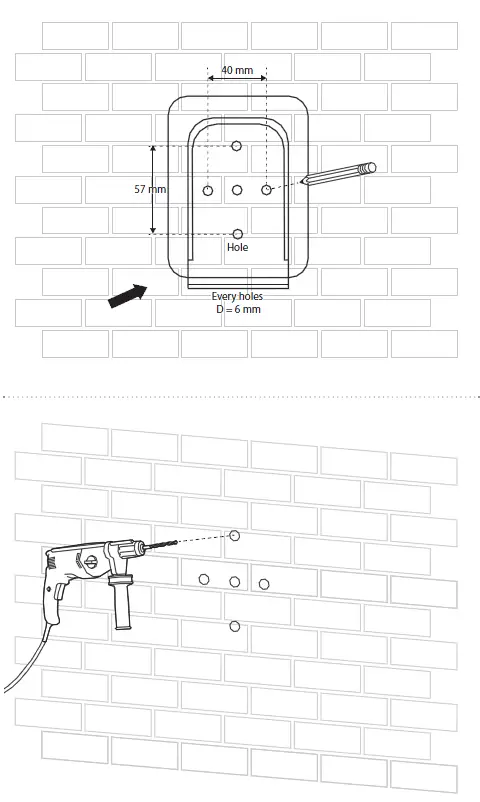 40 mm

57 mm

Hole

Every holes
D = 6 mm