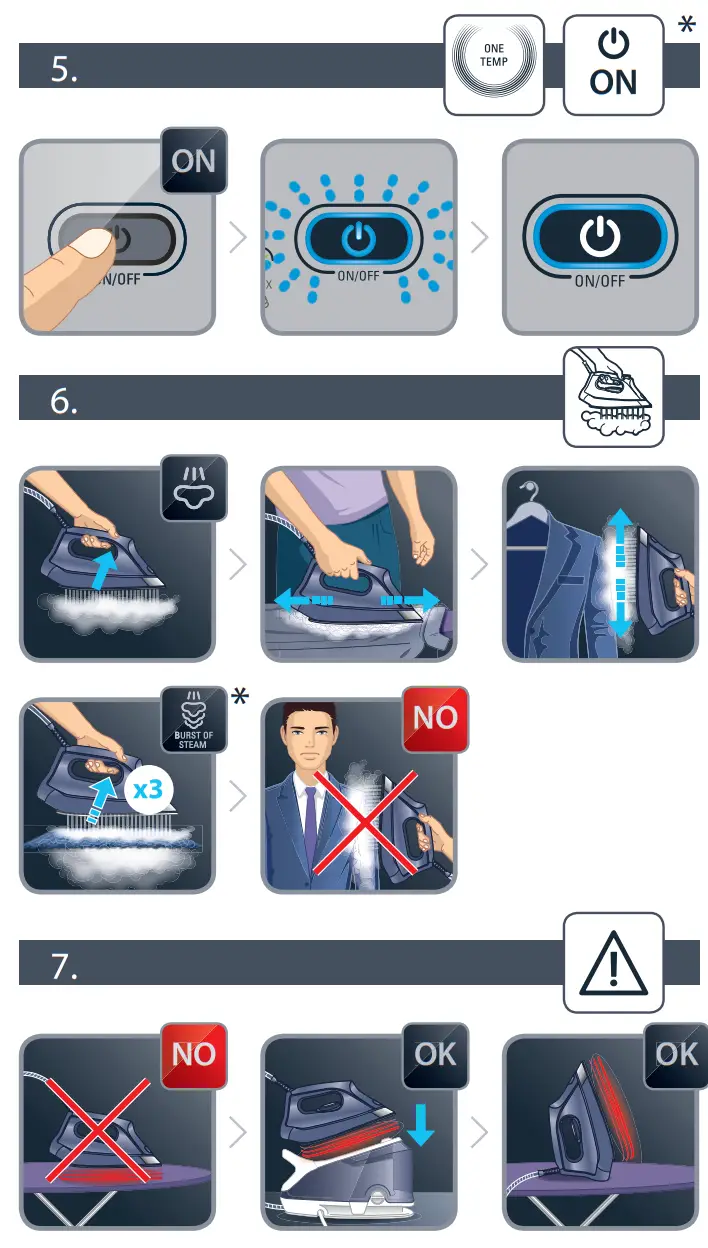 5.

ONE TEMP

ON *

ON

ON/OFF

ON/OFF

ON/OFF

6.

BURST OF STEAM *

x3

NO

7.

NO

OK

OK