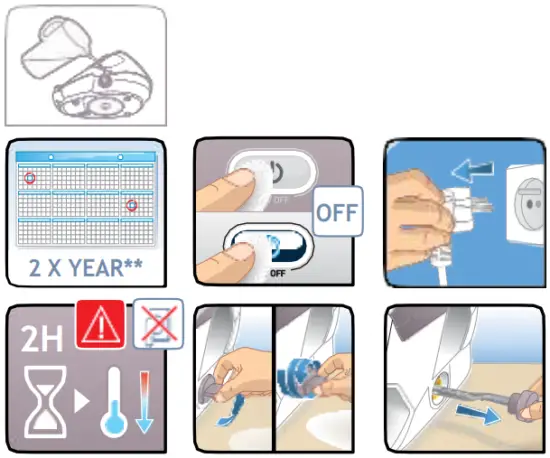 2 X YEAR**

OFF

OFF

OFF

2H