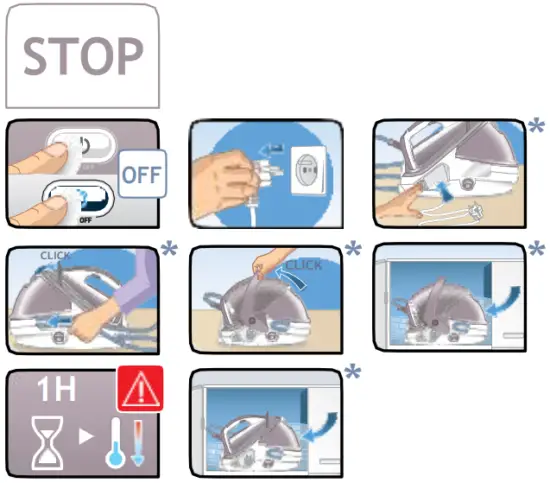 STOP

OFF
OFF
OFF

*

CLICK
*

CLICK
*

*

1H

*