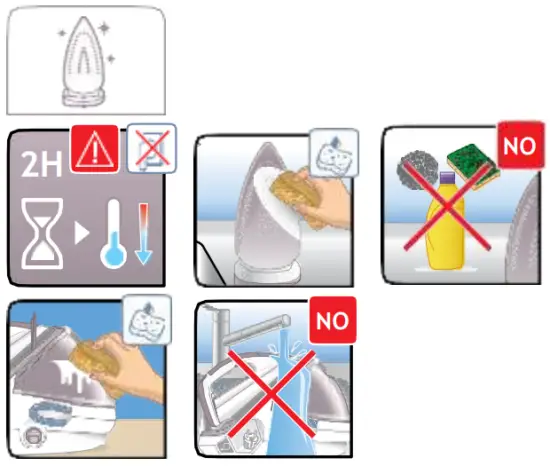 2H

NO

NO