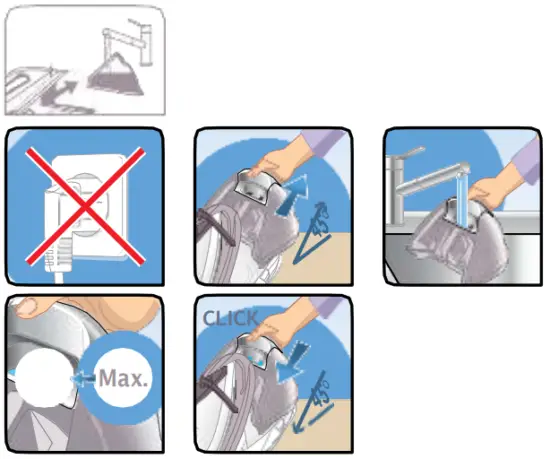 45°

Max.

CLICK

45°