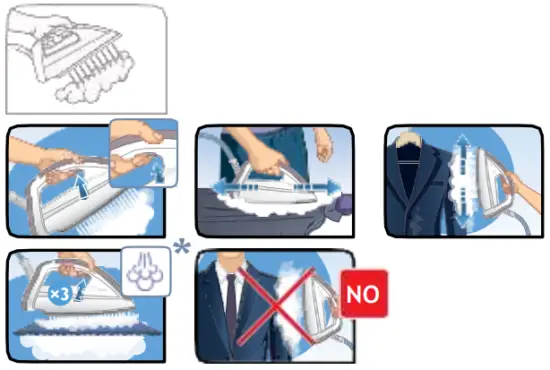 *
×3
NO