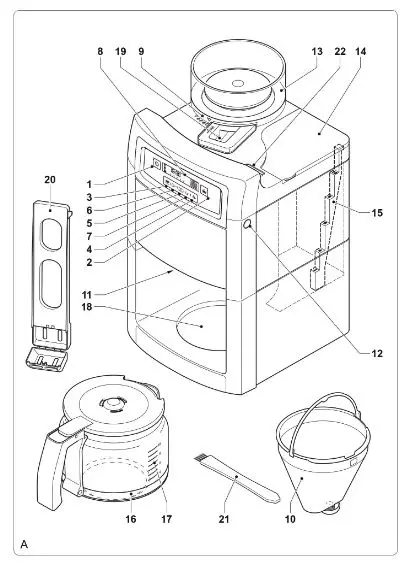 8
19
9
13
22
14
20
1
3
6
5
7
4
2
15
11
18
12
16
17
21
10
A