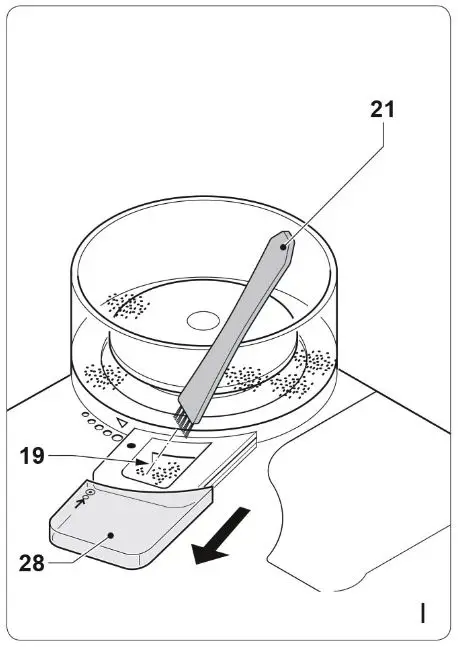 21

19

28

I