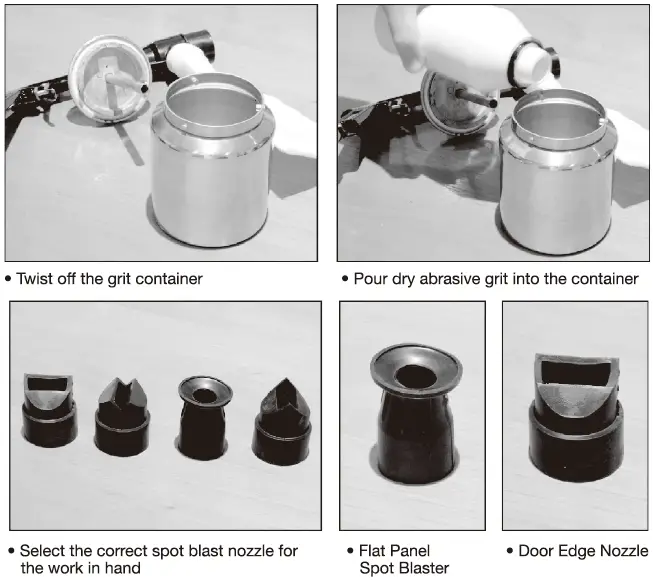 • Twist off the grit container

• Pour dry abrasive grit into the container

• Select the correct spot blast nozzle for the work in hand

• Flat Panel Spot Blaster

• Door Edge Nozzle