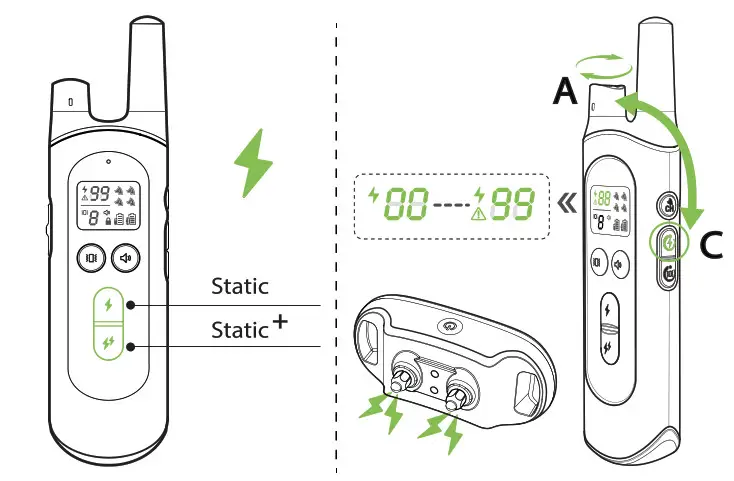 99
8
Static
Static +
00----99
A
88
8
C