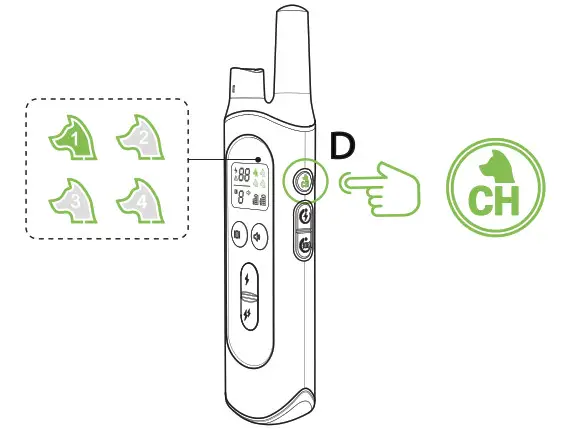 1
2
3
4
88
8
D
CH