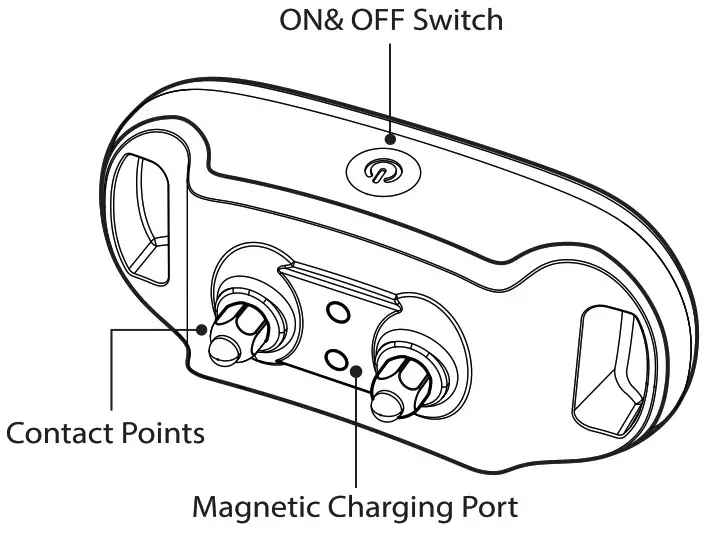 ON& OFF Switch

Contact Points

Magnetic Charging Port