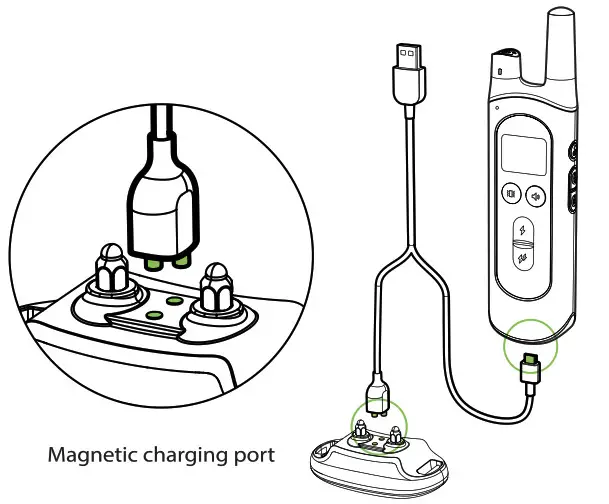 Magnetic charging port