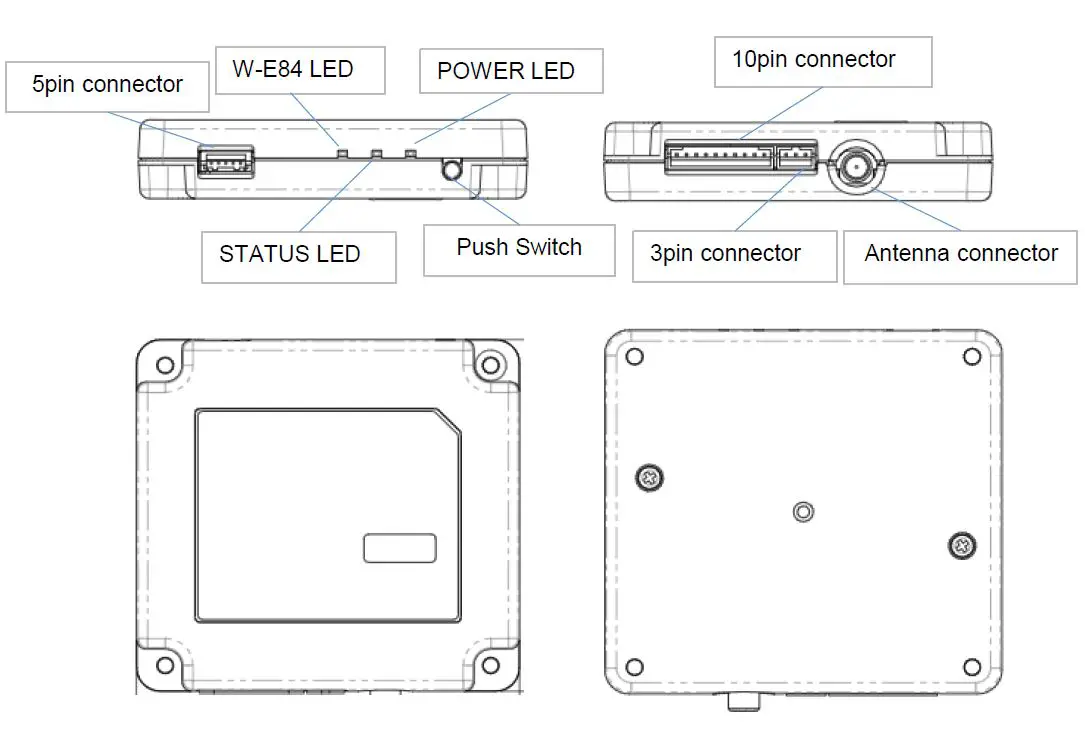 5pin connector

W-E84 LED

POWER LED

10pin connector

STATUS LED

Push Switch

3pin connector

Antenna connector