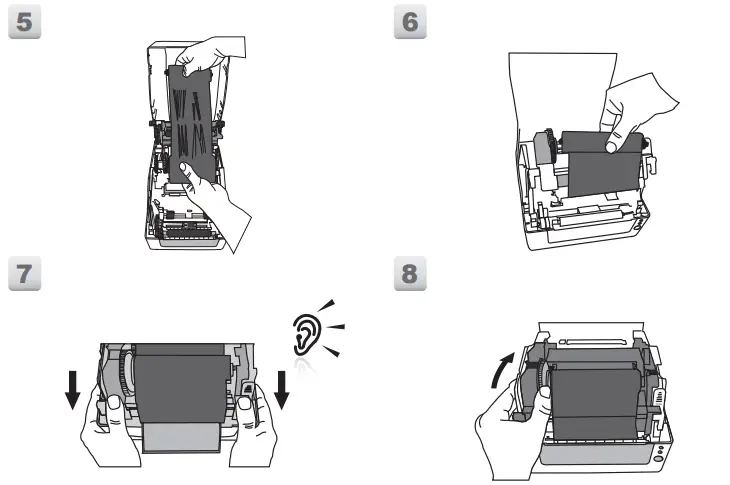 5

6

7

8