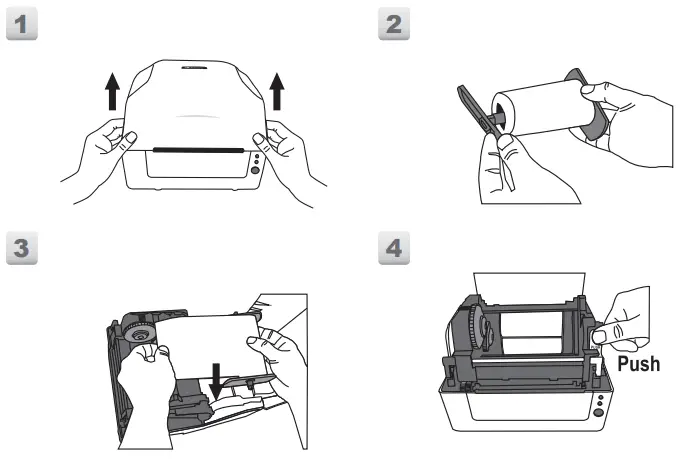 1

2

3

4

Push