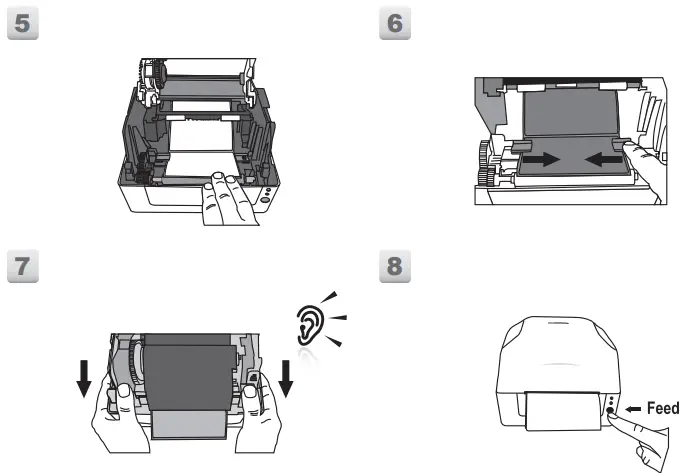 5

6

7

8

Feed