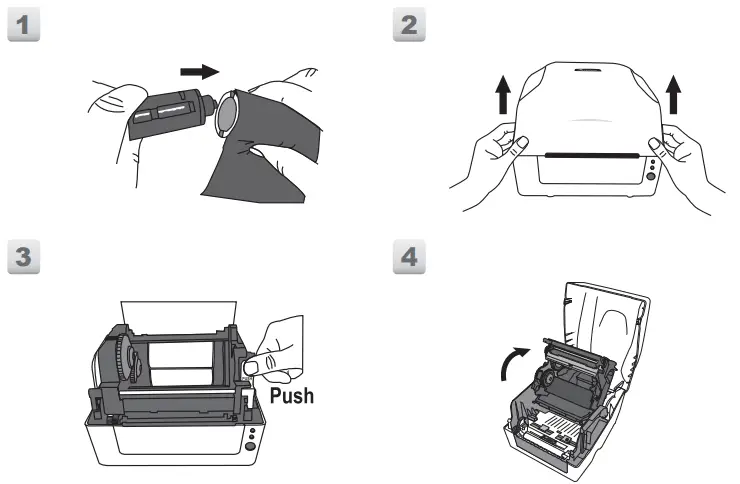 1

2

3

Push

4