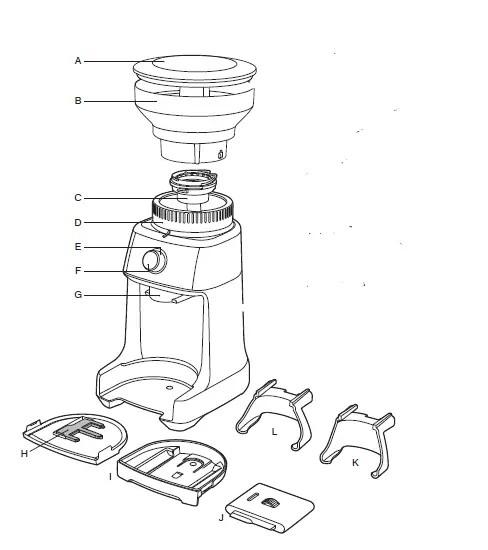 A
B
C
D
E
F
G
H
I
J
L
K