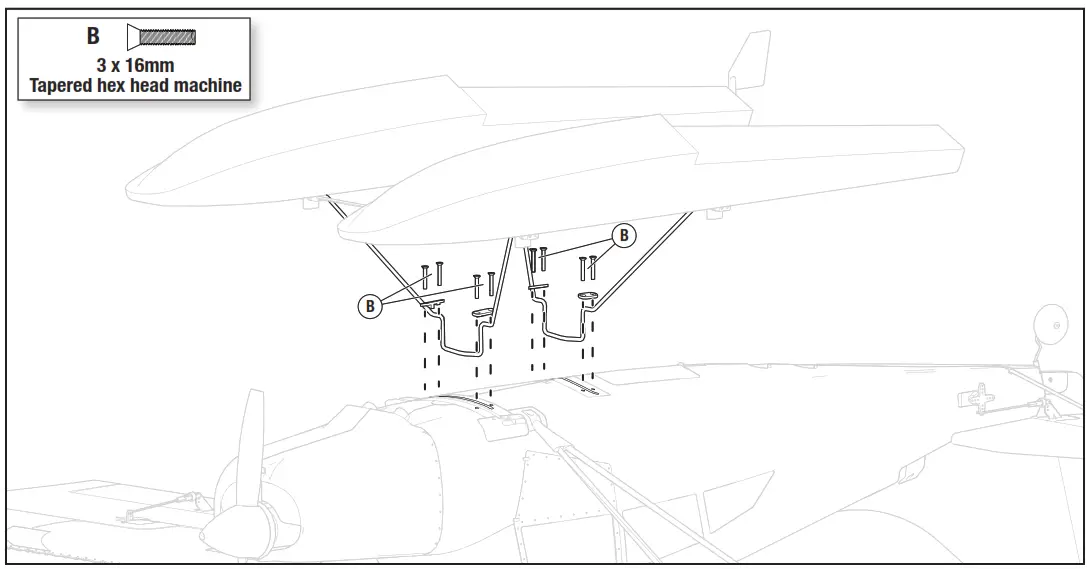 B
3 x 16mm
Tapered hex head machine

B

B