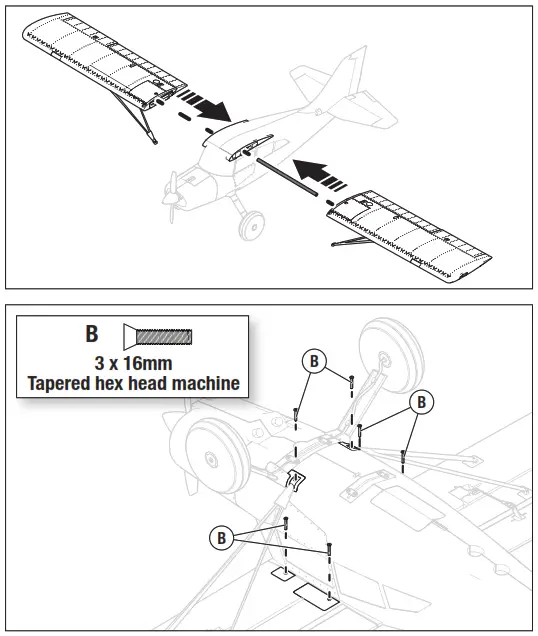 B
3 x 16mm
Tapered hex head machine

B

B

B