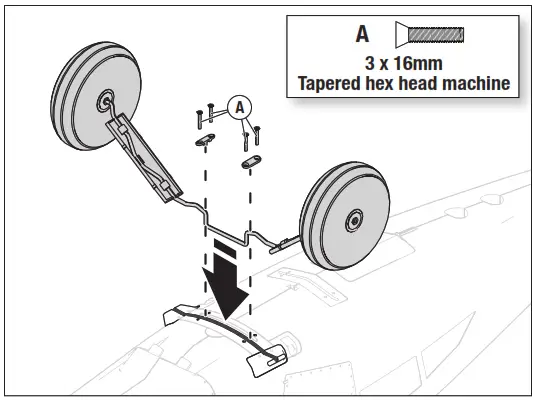 A

3 x 16mm
Tapered hex head machine

A