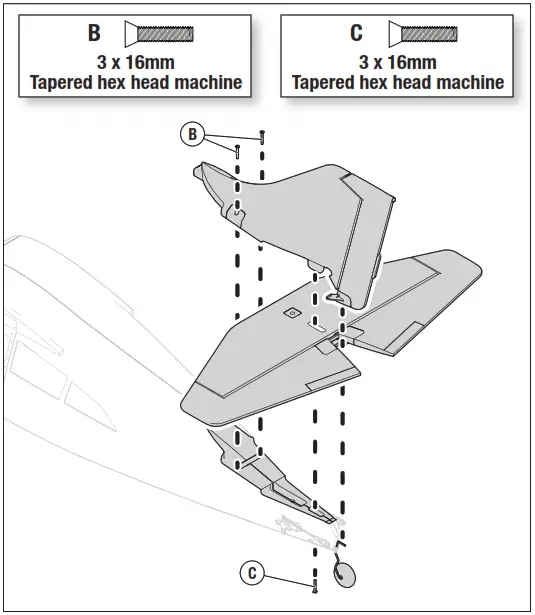 B
3 x 16mm
Tapered hex head machine

C
3 x 16mm
Tapered hex head machine

B

C