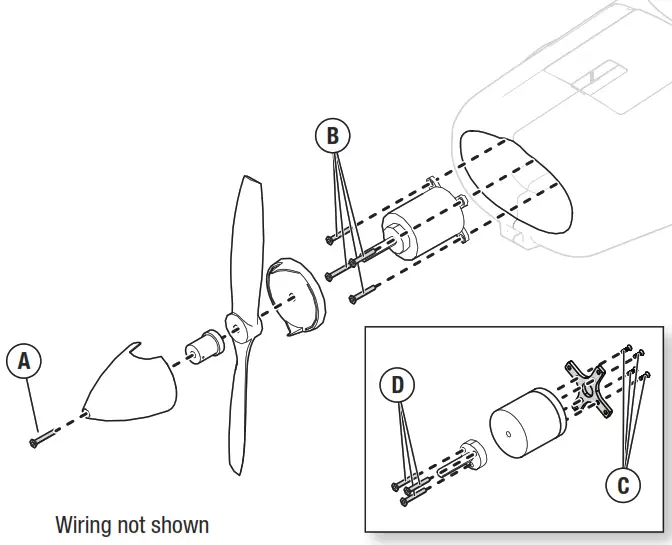 B

A

D

C

Wiring not shown