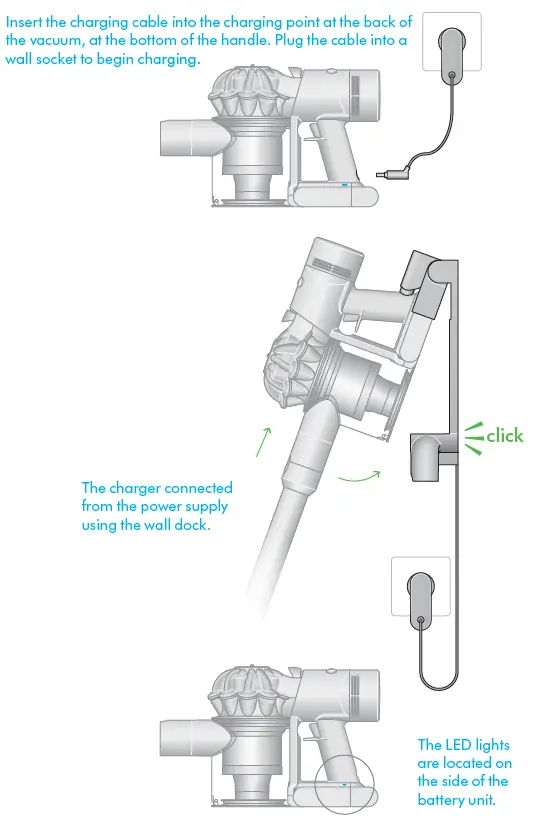 Insert the charging cable into the charging point at the back of the vacuum, at the bottom of the handle. Plug the cable into a wall socket to begin charging.

click

The charger connected from the power supply using the wall dock.

The LED lights are located on the side of the battery unit.