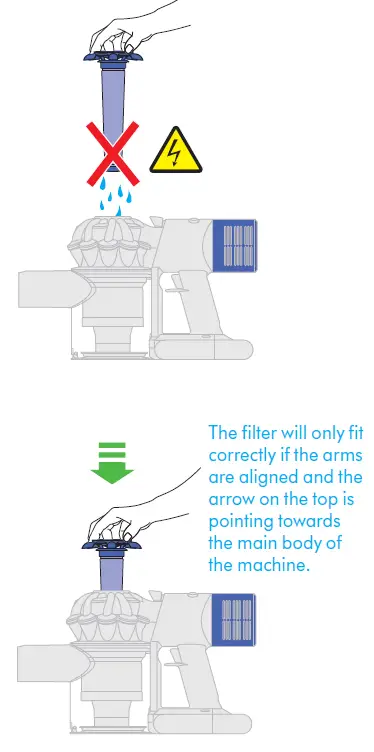 The filter will only fit correctly if the arms are aligned and the arrow on the top is pointing towards the main body of the machine.