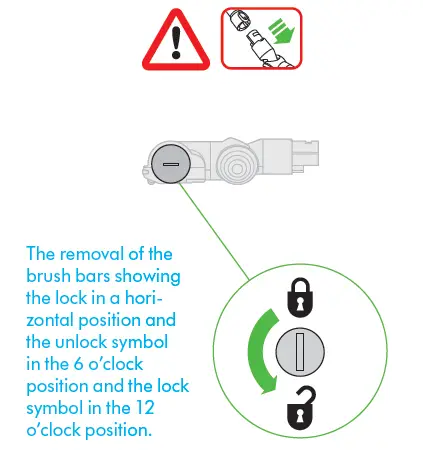 The removal of the brush bars showing the lock in a horizontal position and the unlock symbol in the 6 o'clock position and the lock symbol in the 12 o'clock position.