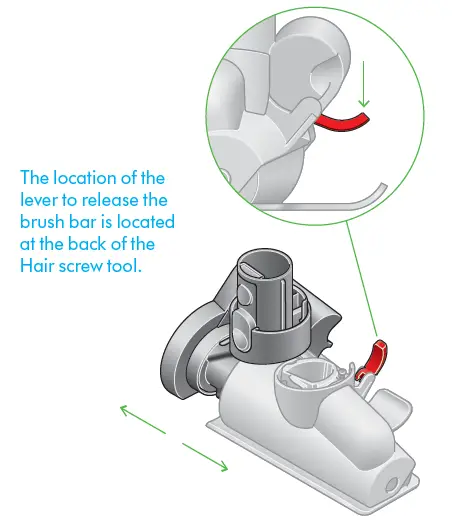 The location of the lever to release the brush bar is located at the back of the Hair screw tool.