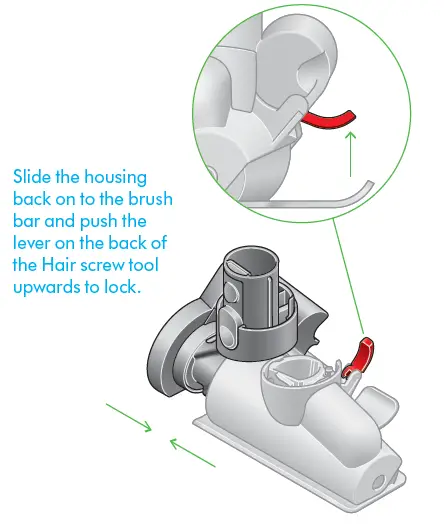 Slide the housing back on to the brush bar and push the lever on the back of the Hair screw tool upwards to lock.