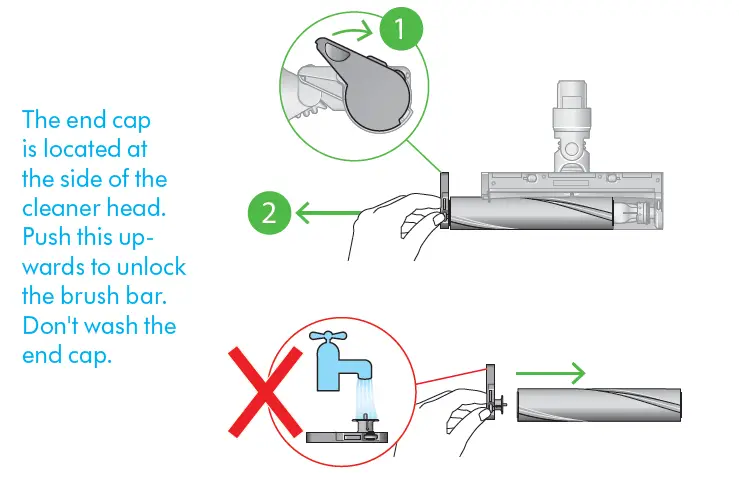 The end cap is located at the side of the cleaner head. Push this upwards to unlock the brush bar. Don't wash the end cap.

1

2