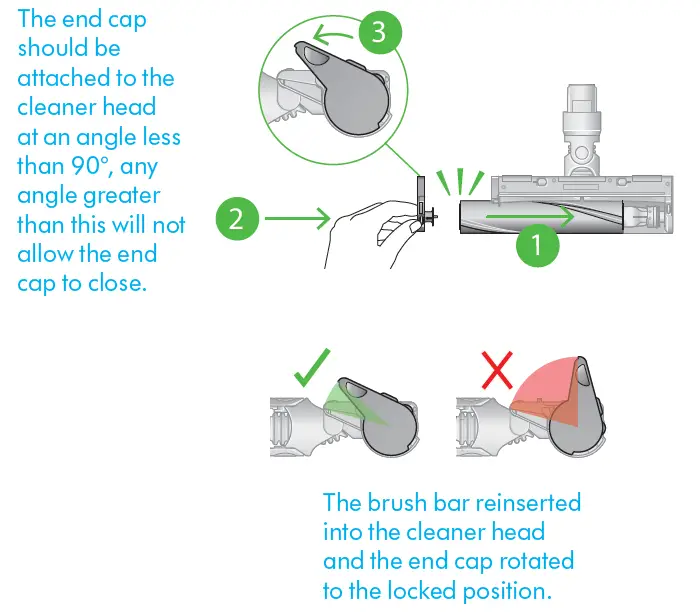 The end cap should be attached to the cleaner head at an angle less than 90°, any angle greater than this will not allow the end cap to close.

3

2

1

The brush bar reinserted into the cleaner head and the end cap rotated to the locked position.