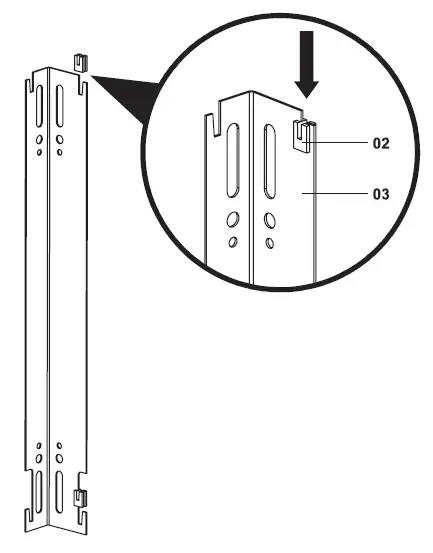 02

03