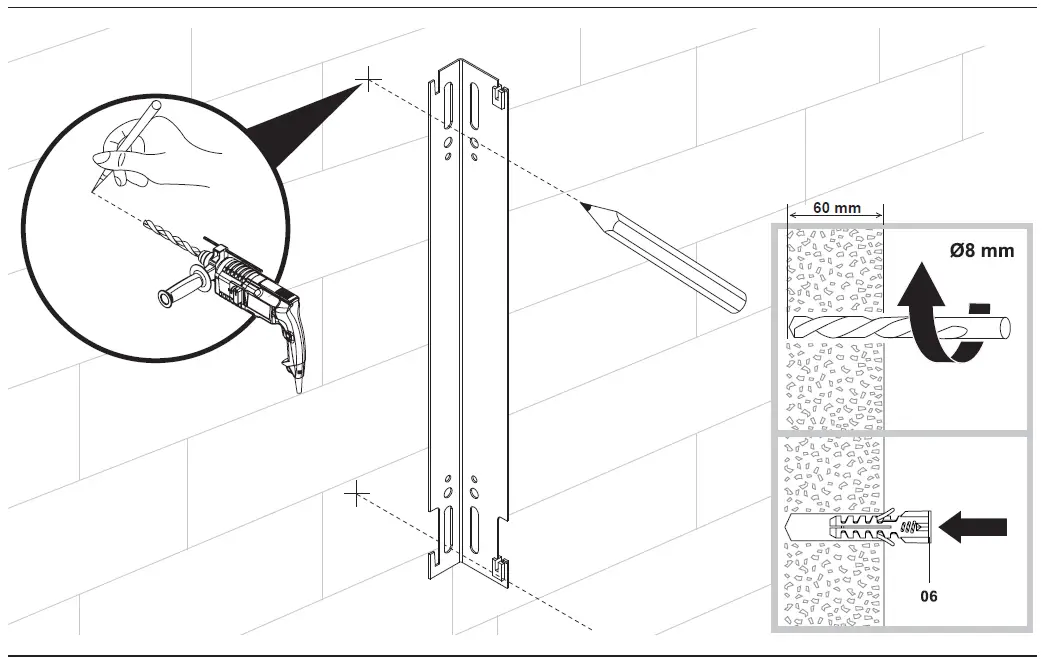 60 mm

Ø8 mm

06