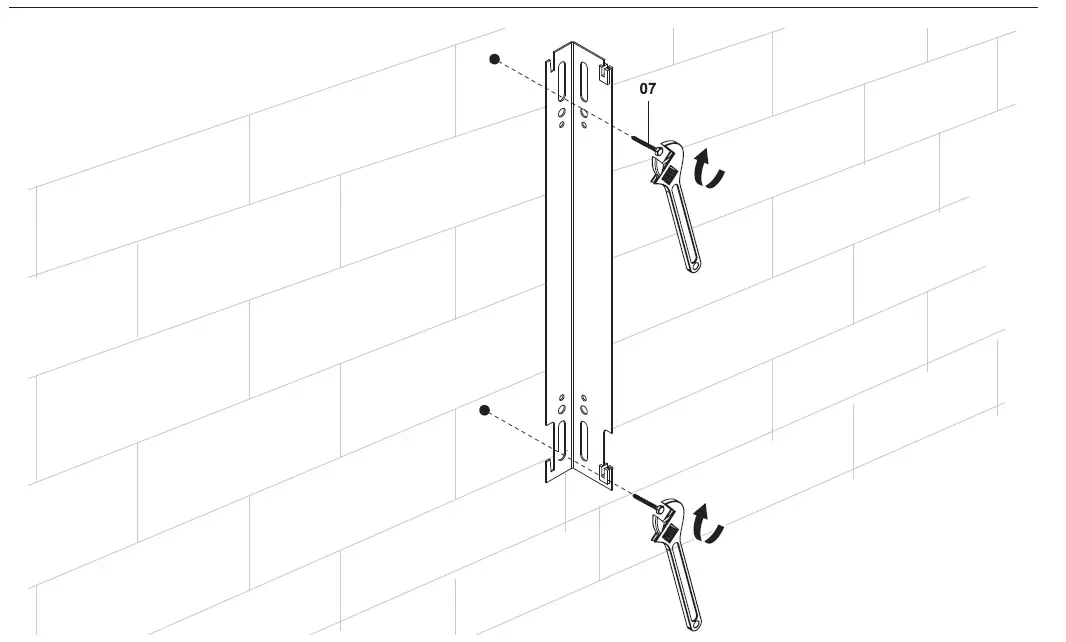 07