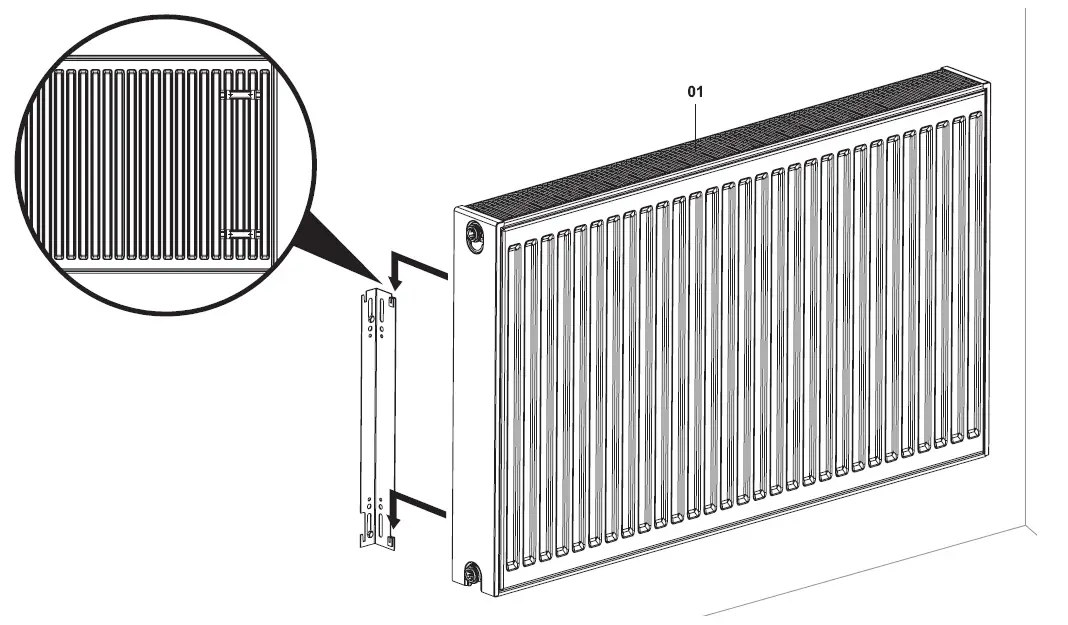 01