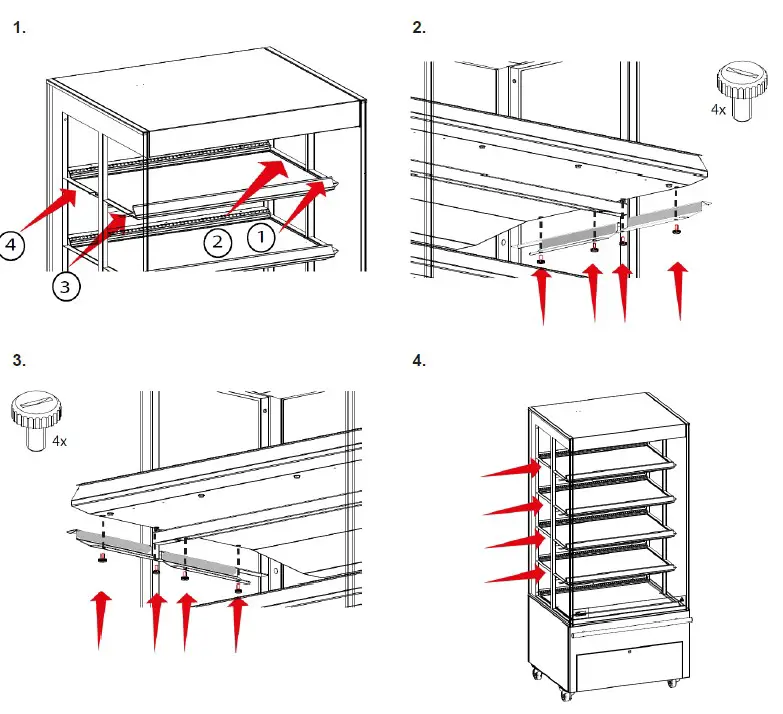 1.

4

3

2

1

2.

4x

3.

4x

4.