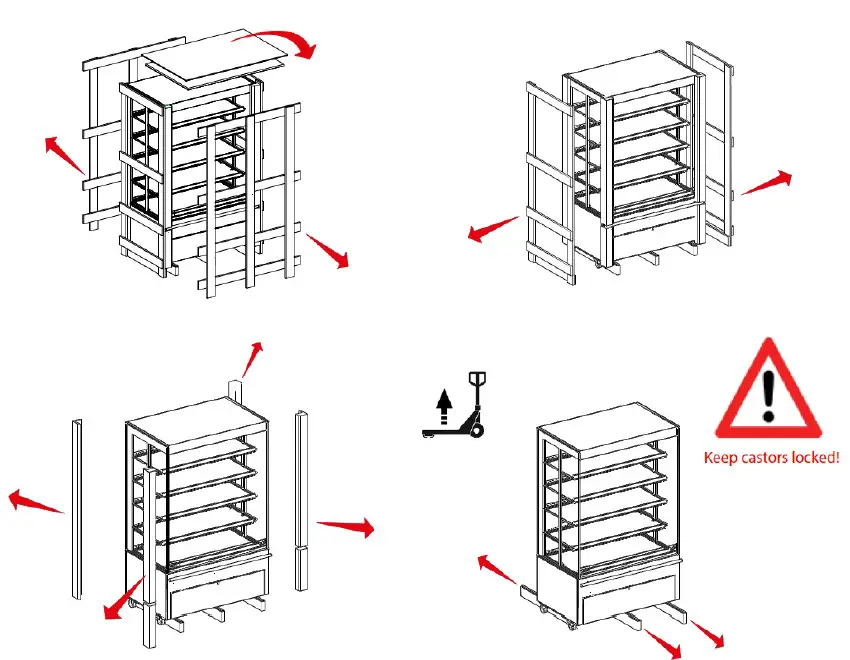 Keep castors locked!