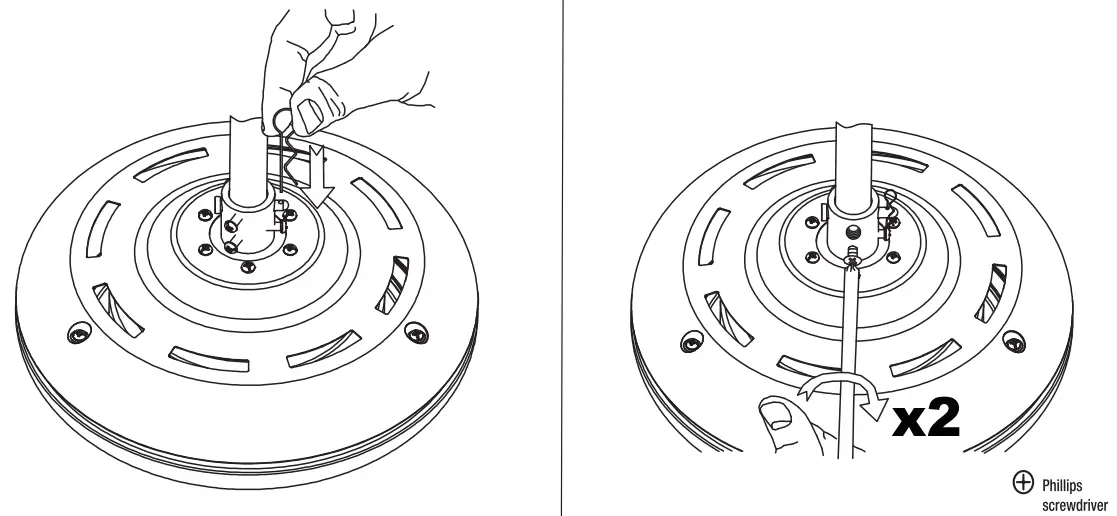 x2

Phillips screwdriver