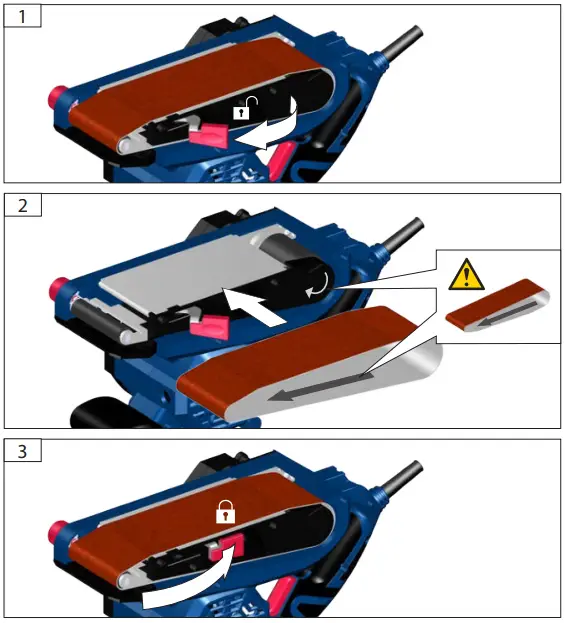 1

2

3